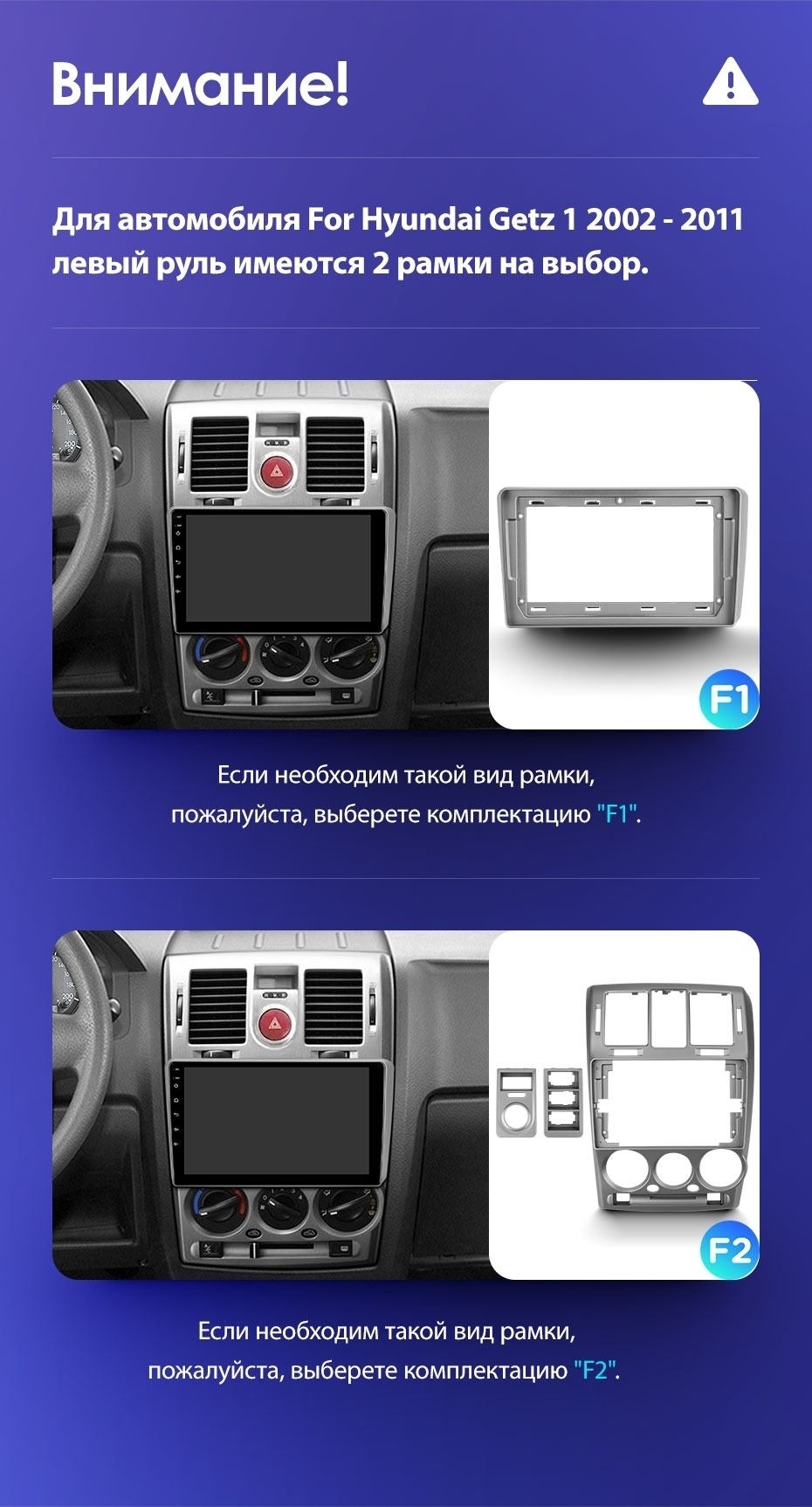 Внимание!

Для автомобиля For Hyundai Getz 1 2002 - 2011 левый руль имеются 2 рамки на выбор.

F1

Если необходим такой вид рамки, пожалуйста, выберете комплектацию "F1".

F2

Если необходим такой вид рамки, пожалуйста, выберете комплектацию "F2".