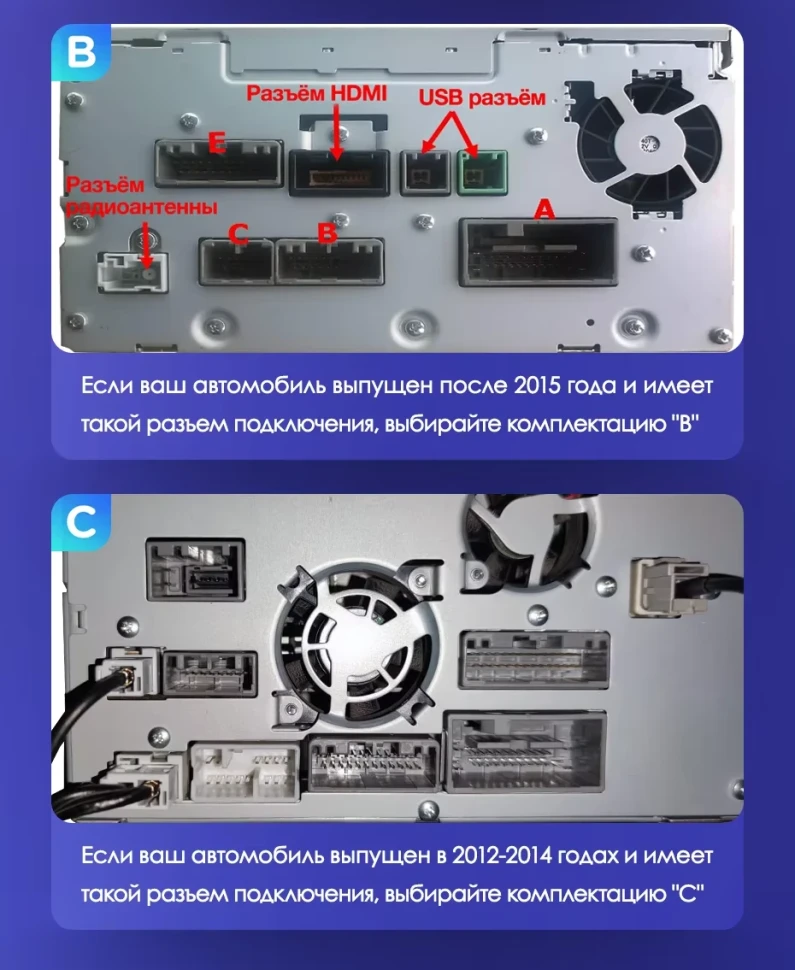 B

Разъём HDMI

USB разъём

E

Разъём радиоантенны

C

B

A

Если ваш автомобиль выпущен после 2015 года и имеет такой разъем подключения, выбирайте комплектацию "B"

C

Если ваш автомобиль выпущен в 2012-2014 годах и имеет такой разъем подключения, выбирайте комплектацию "C"